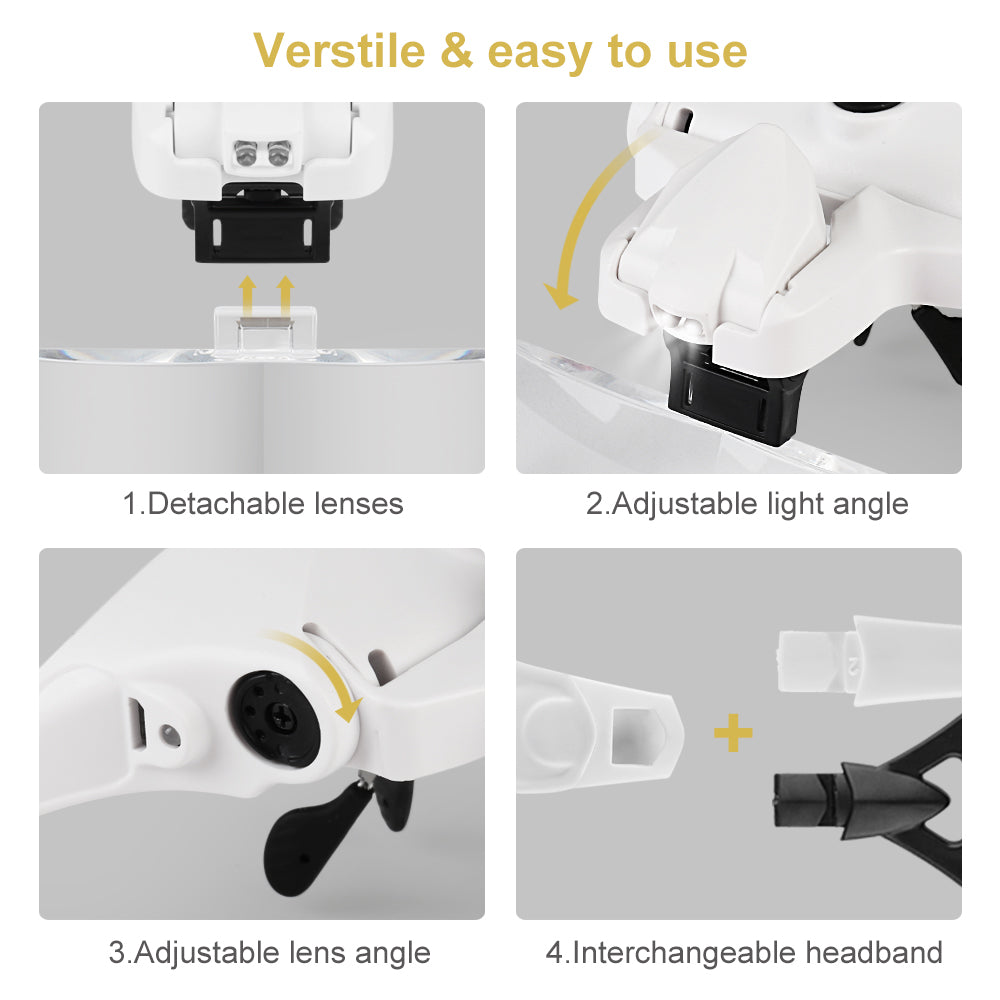 Verstile & easy to use

1.Detachable lenses

2.Adjustable light angle

3.Adjustable lens angle

4.Interchangeable headband